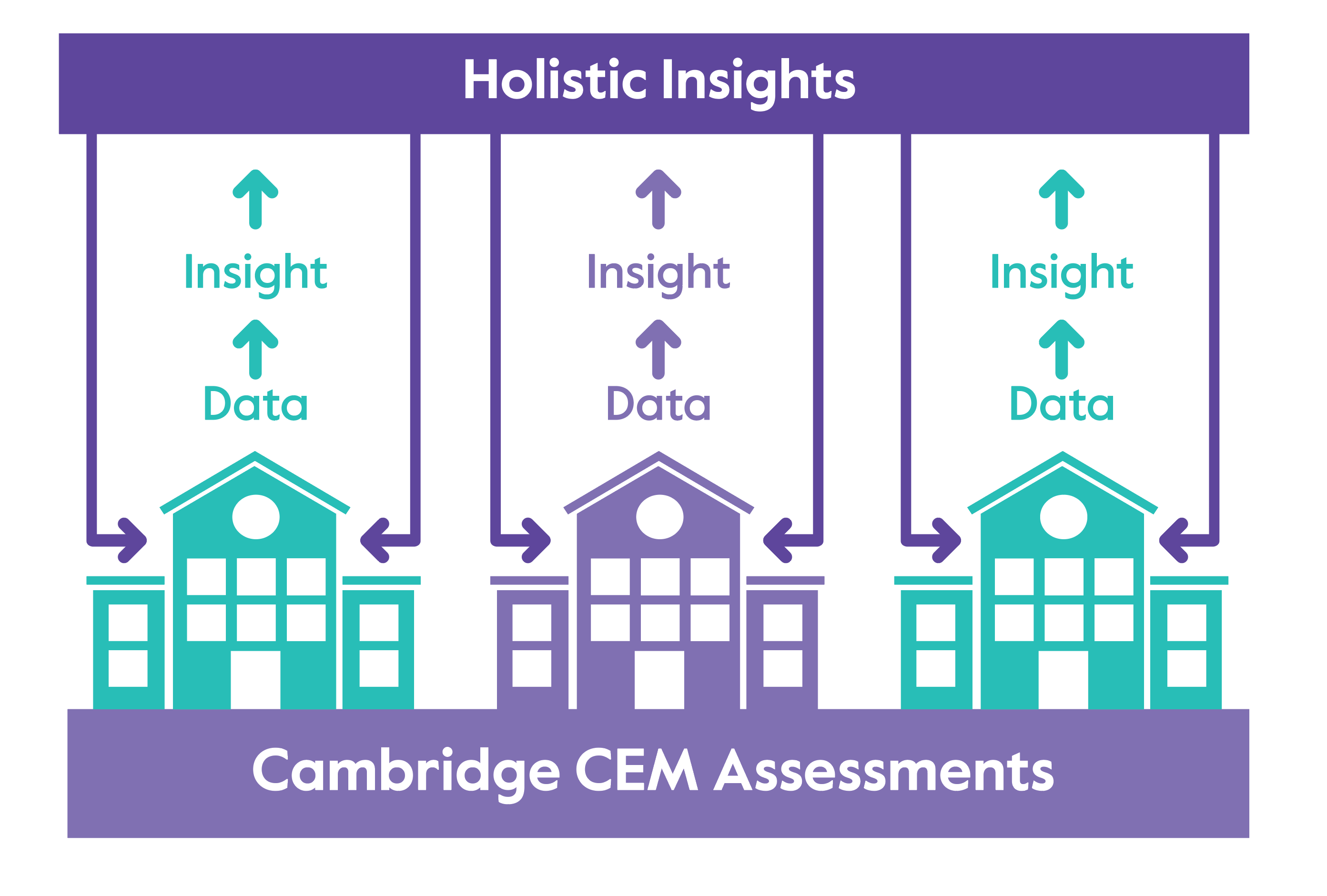 Holistic Insights

Insight

Data

Insight

Data

Insight

Data

Cambridge CEM Assessments